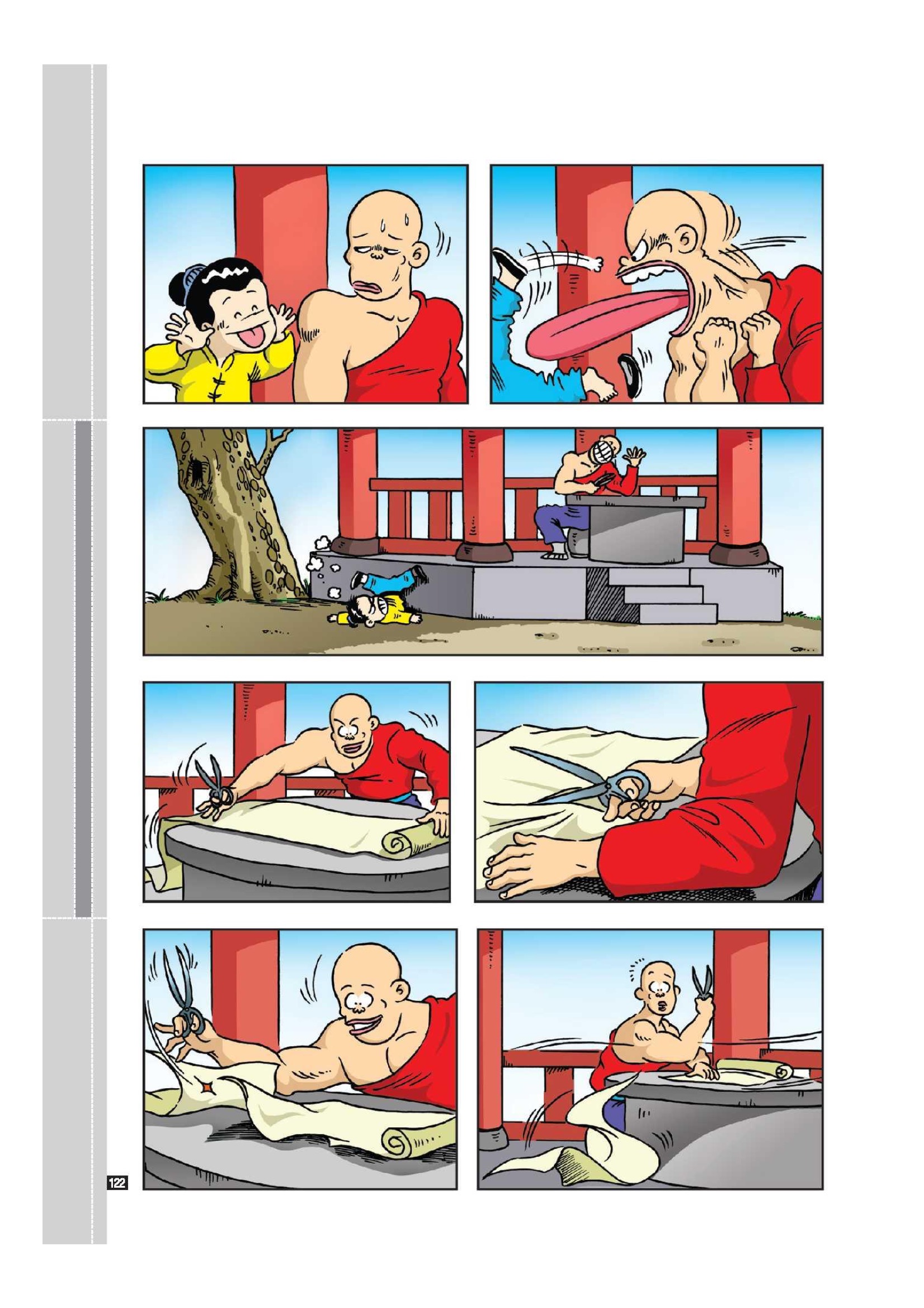 122